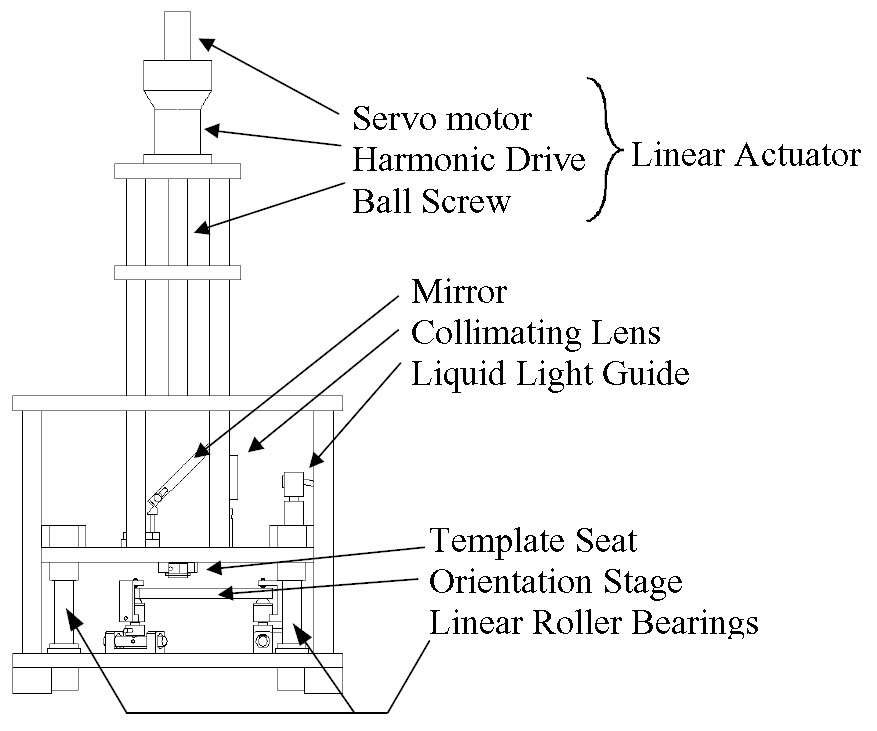 Servo motor
Harmonic Drive
Ball Screw

Linear Actuator

Mirror
Collimating Lens
Liquid Light Guide

Template Seat
Orientation Stage
Linear Roller Bearings