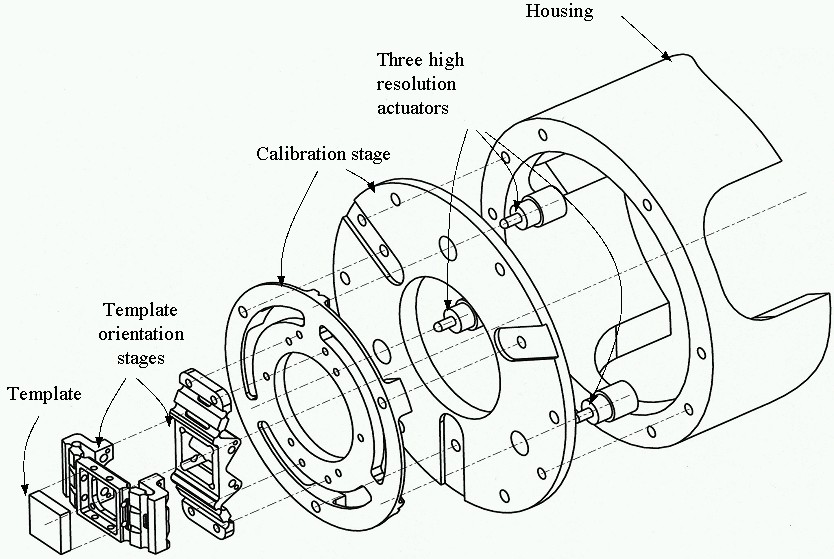 Housing

Three high resolution actuators

Calibration stage

Template orientation stages

Template